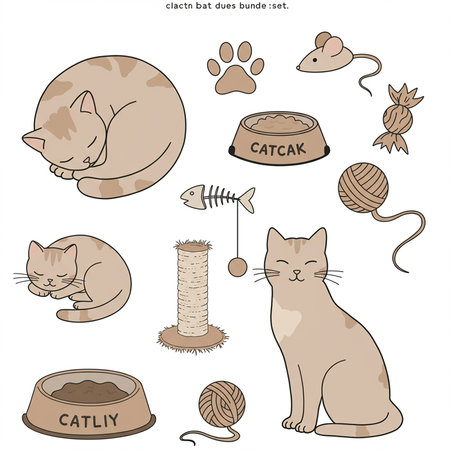 clactn bat dues bunde :set.

CATCAK

CATLIY